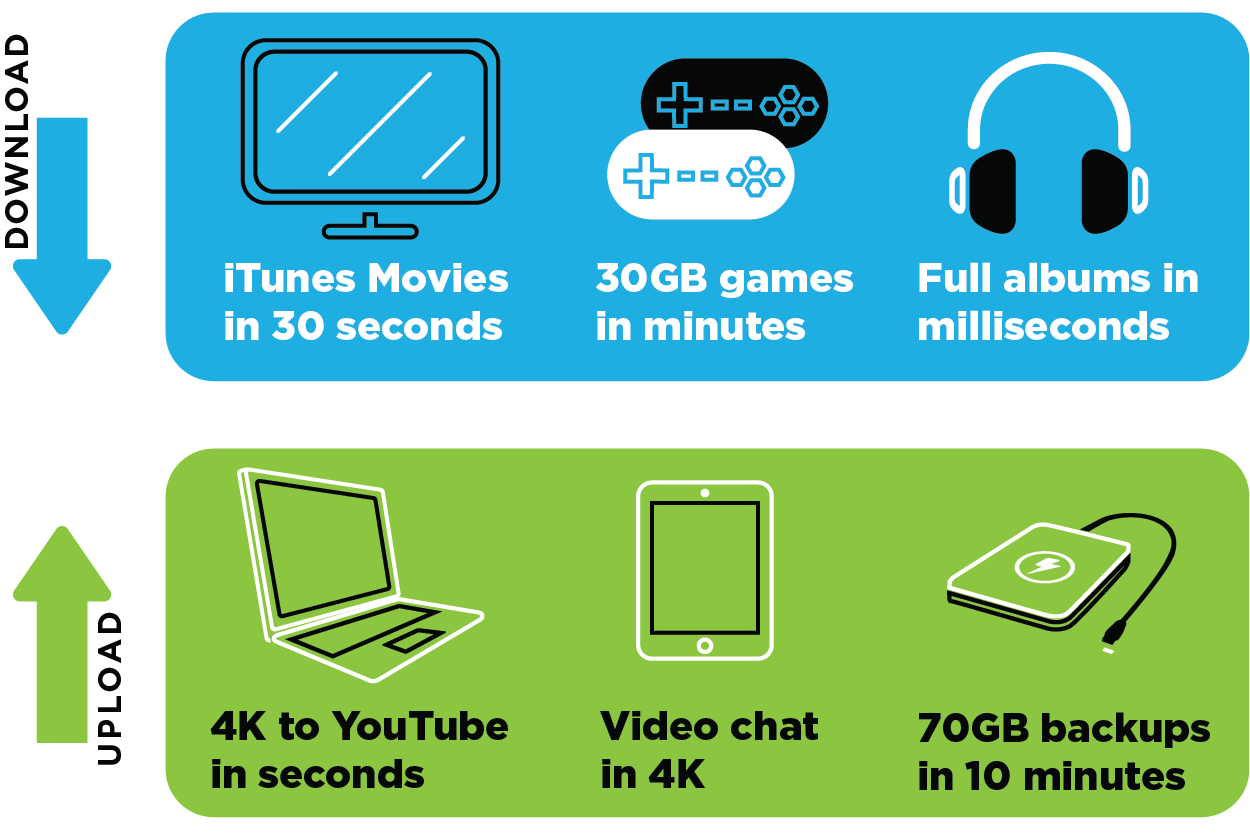 DOWNLOAD

iTunes Movies in 30 seconds

30GB games in minutes

Full albums in milliseconds

UPLOAD

4K to YouTube in seconds

Video chat in 4K

70GB backups in 10 minutes